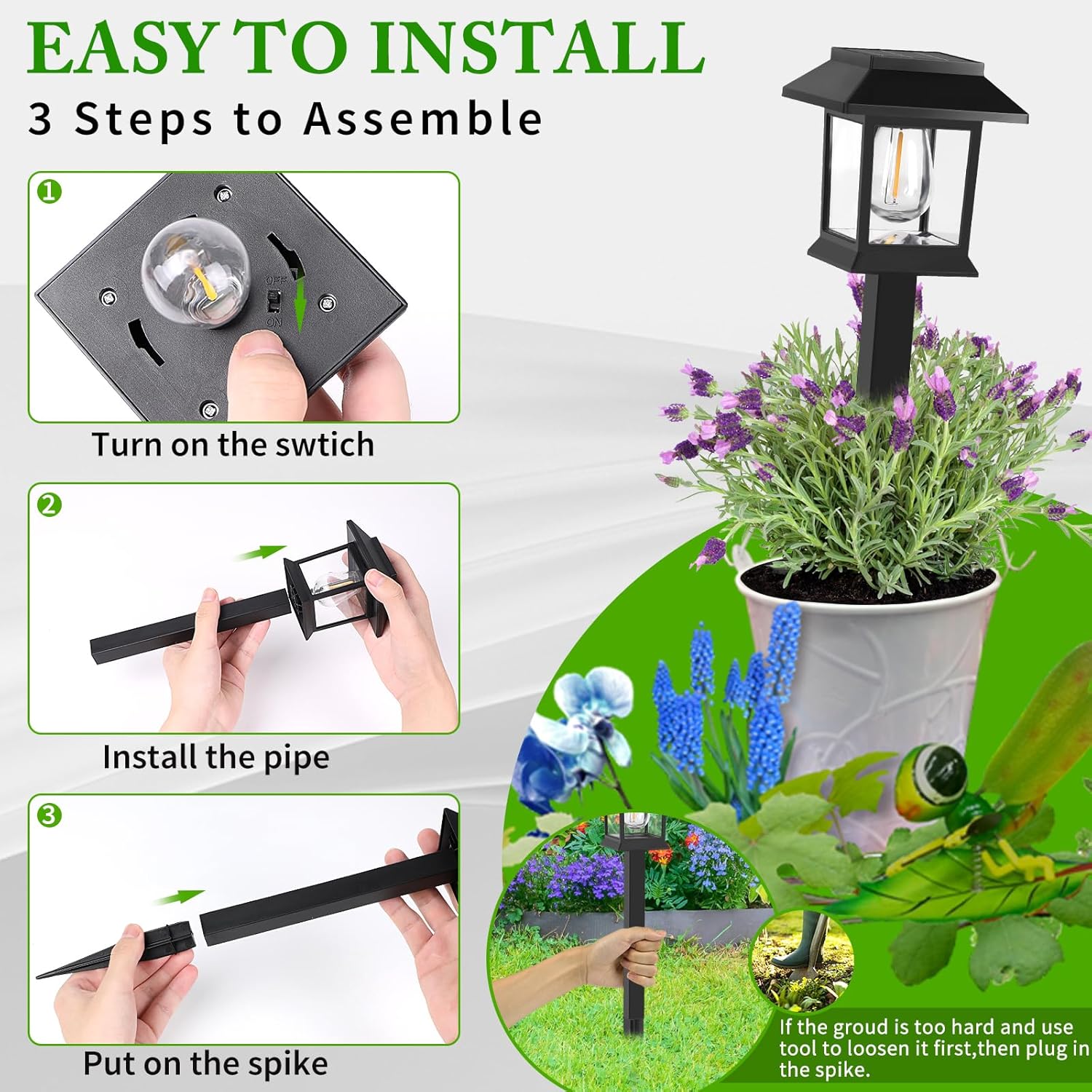 EASY TO INSTALL
3 Steps to Assemble

1

OFF
ON

Turn on the swtich

2

Install the pipe

3

Put on the spike

If the groud is too hard and use tool to loosen it first,then plug in the spike.