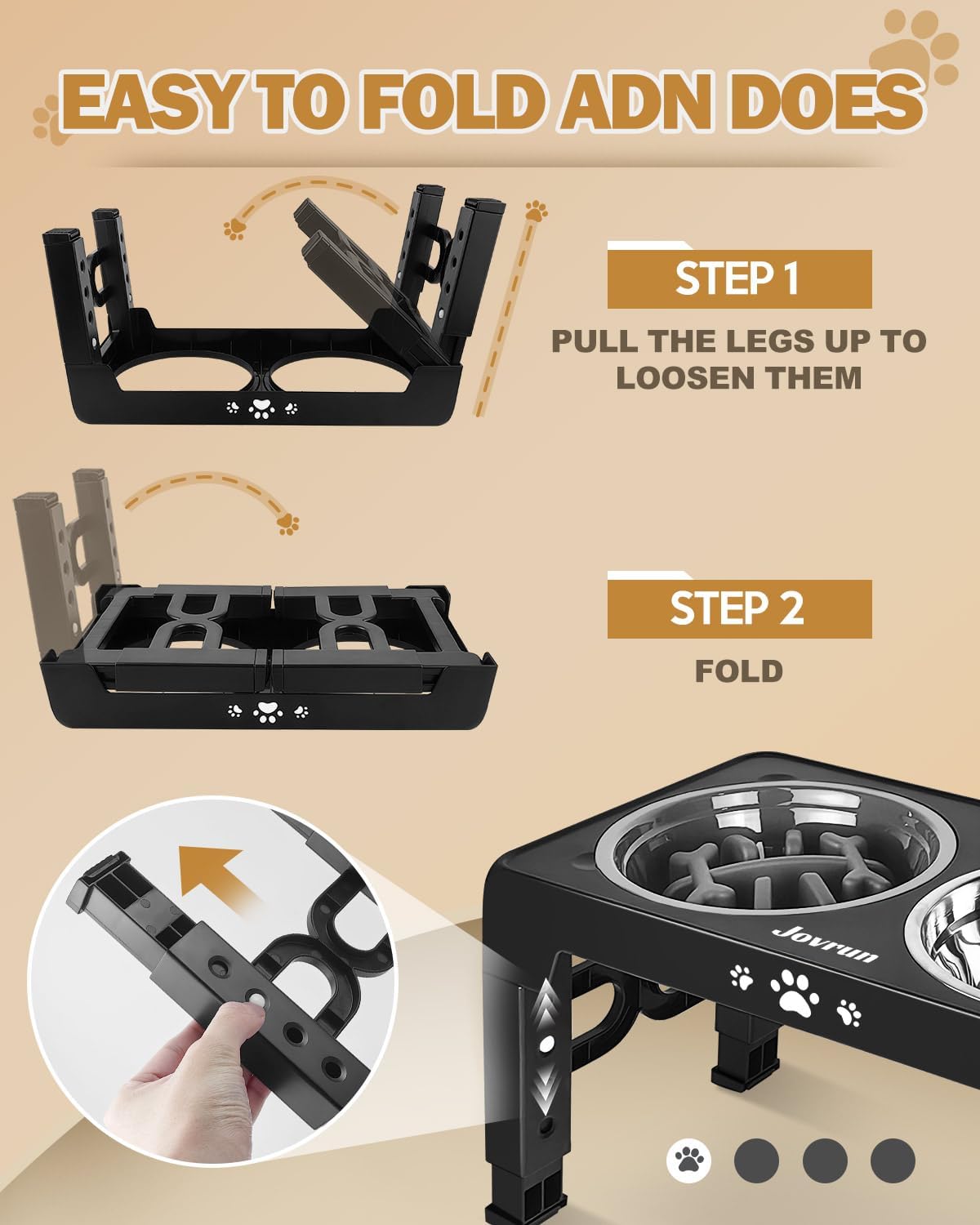 EASY TO FOLD ADN DOES

STEP 1

PULL THE LEGS UP TO LOOSEN THEM

STEP 2

FOLD

Jovrun